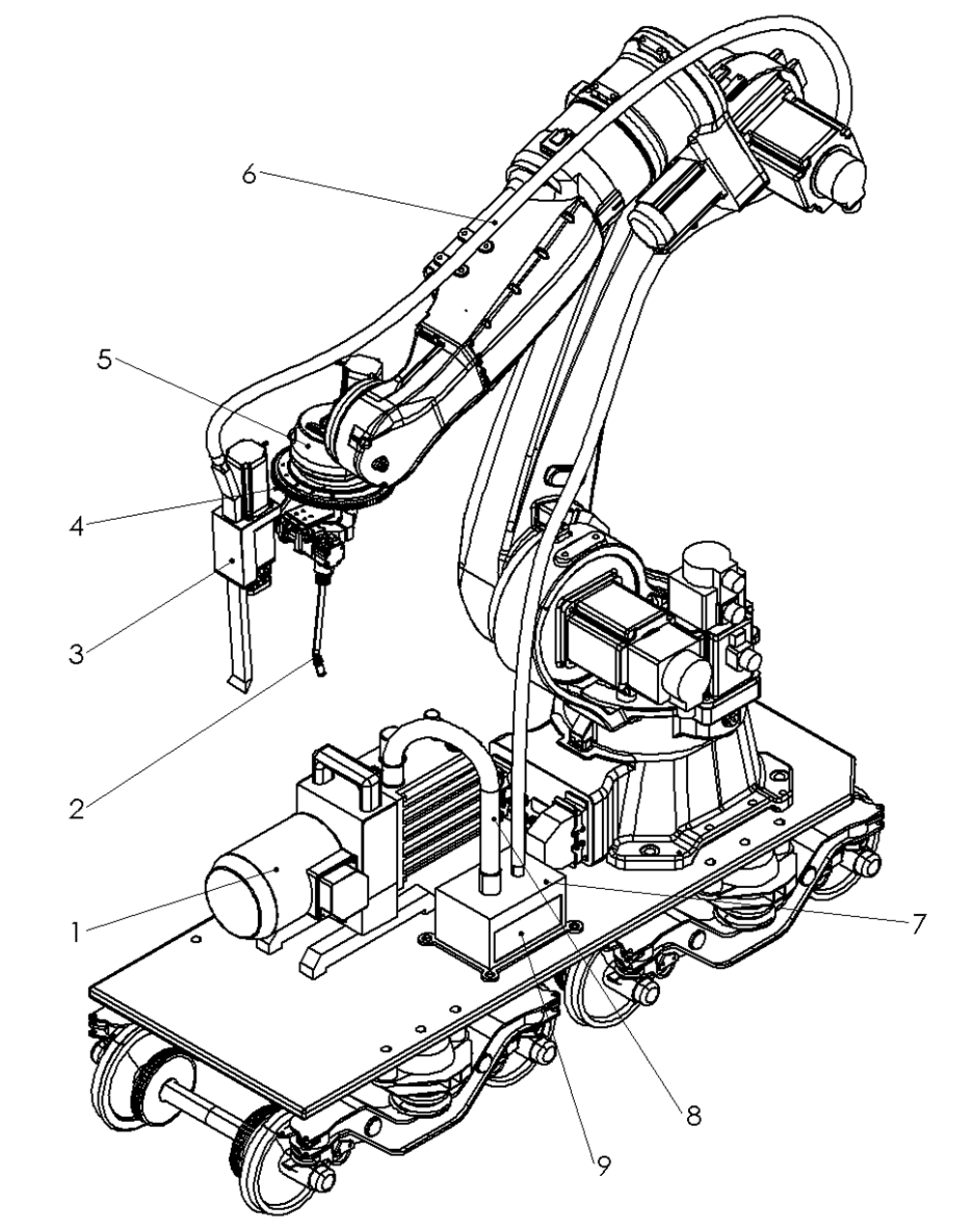 6
5
4
3
2
1
7
8
9